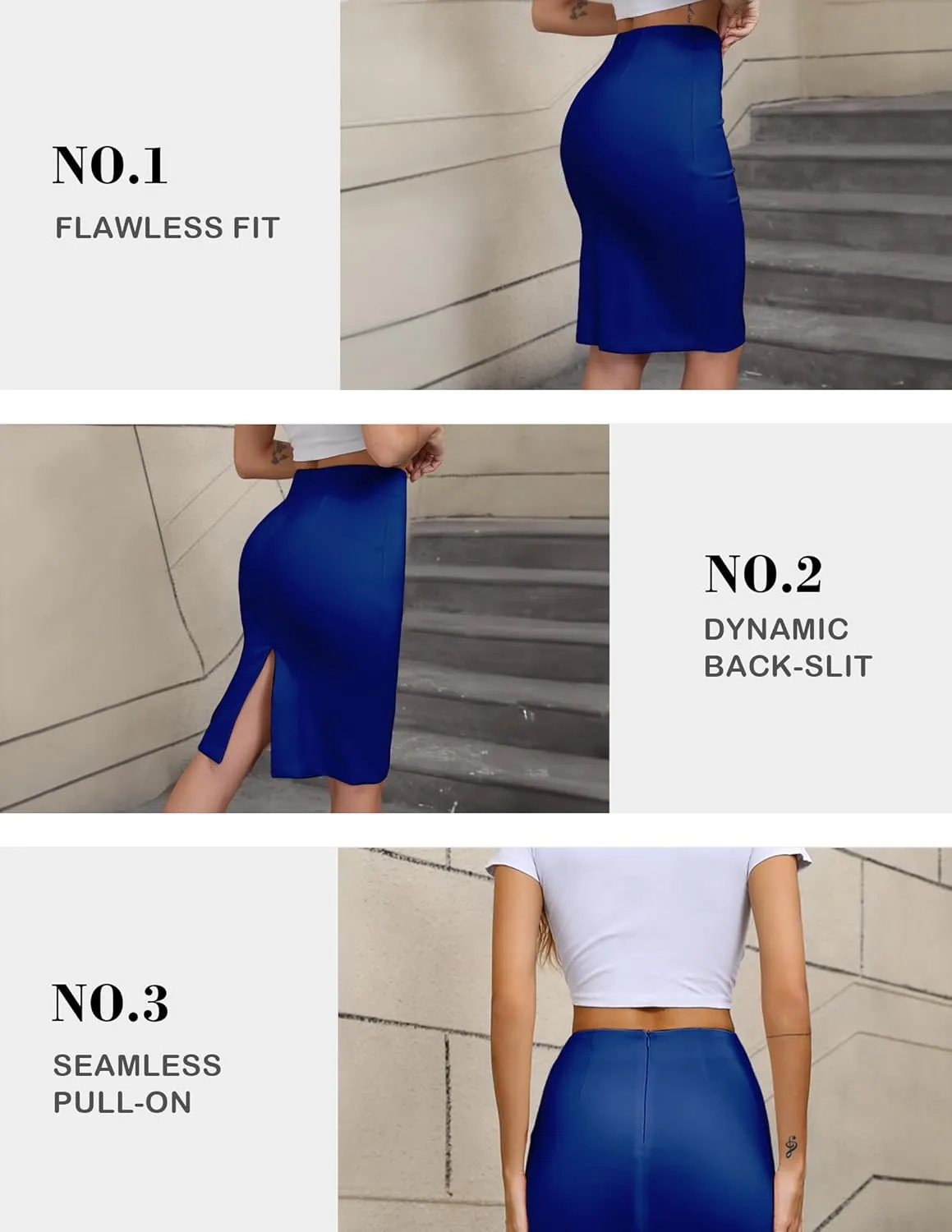 NO.1

FLAWLESS FIT

NO.2

DYNAMIC BACK-SLIT

NO.3

SEAMLESS PULL-ON